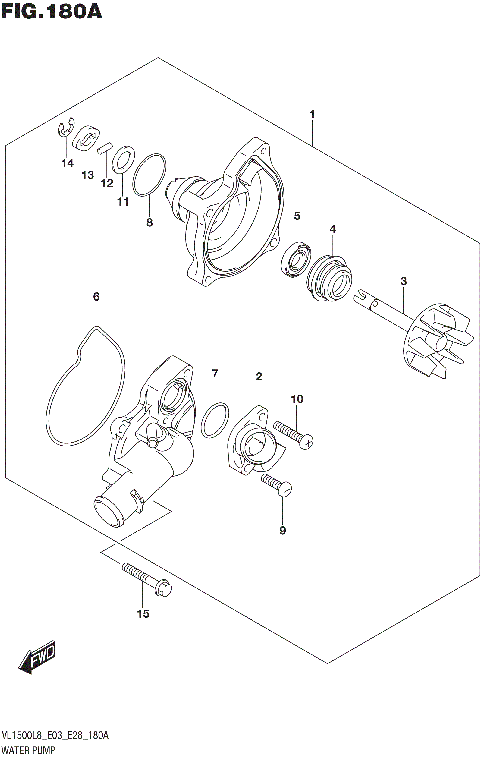 FIG.180A

1
14
13
12
11
8
5
4
3
6
7
2
10
9
15

FWD

VL1500L8_E03_E28_180A
WATER PUMP