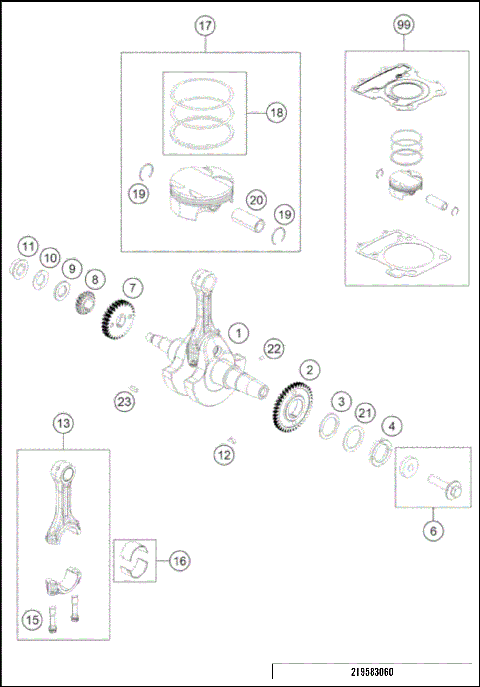 17
99
18
19
20
19
11
10
9
8
7
1
22
2
23
3
21
4
13
12
6
16
15
219583060