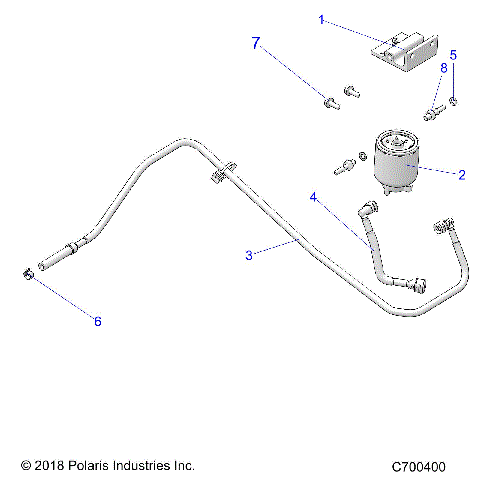 1
7
5
8
2
4
3
6
© 2018 Polaris Industries Inc.
C700400