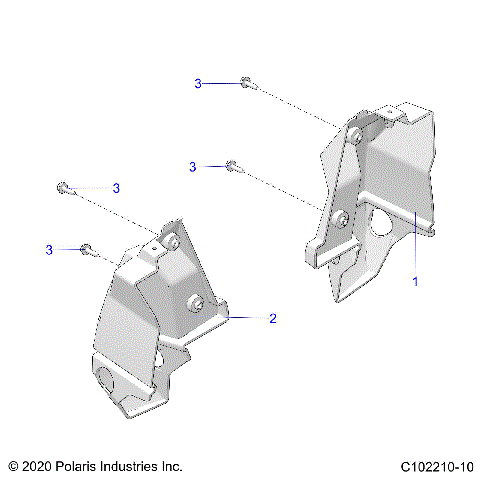 3

3

3

3

1

2

© 2020 Polaris Industries Inc.

C102210-10