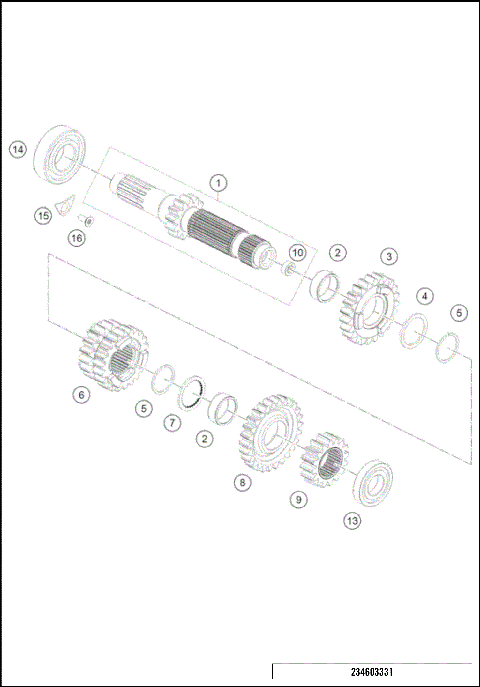 14

1

15

16

10

2

3

4

5

6

5

7

2

8

9

13

234603331