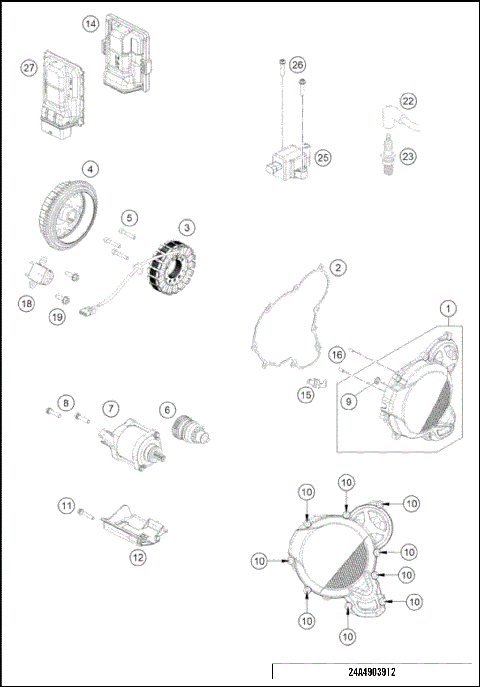 14
27
26
22
25
23
4
5
3
18
19
2
1
16
15
9
8
7
6
11
12
10
10
10
10
10
10
10
10
10
24A4903912