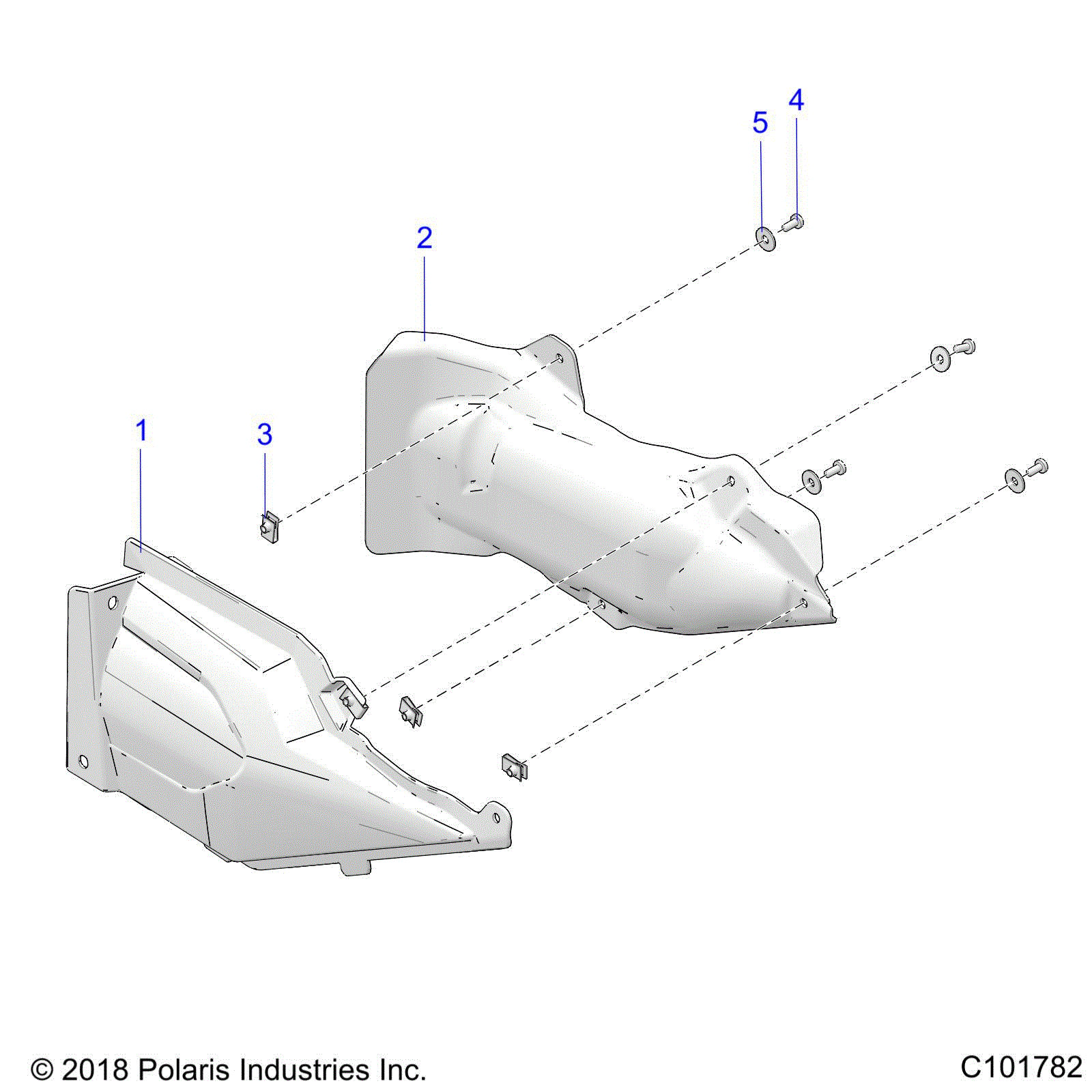 4
5
2
1
3

© 2018 Polaris Industries Inc.
C101782