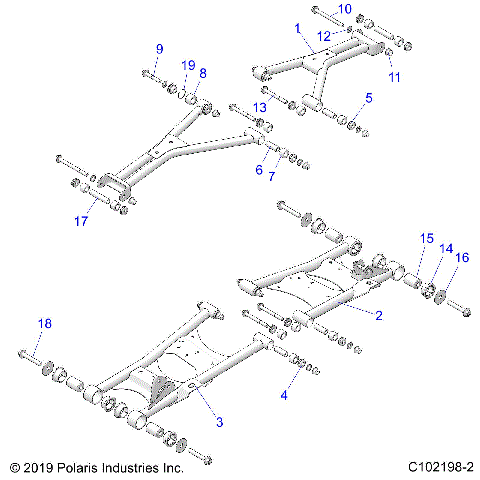 10
1
12
11
9
19
8
13
5
6
7
17
15
14
16
2
18
4
3
© 2019 Polaris Industries Inc.
C102198-2