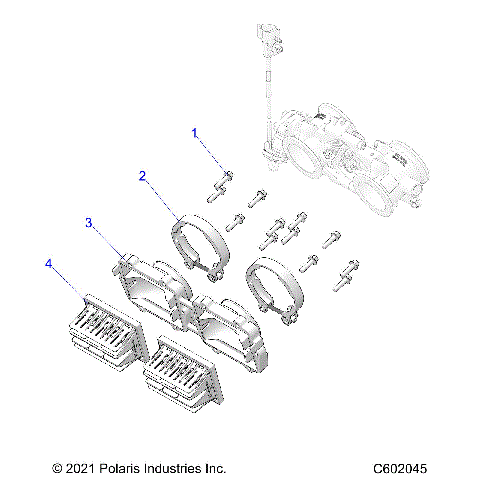 1

2

3

4

© 2021 Polaris Industries Inc.

C602045