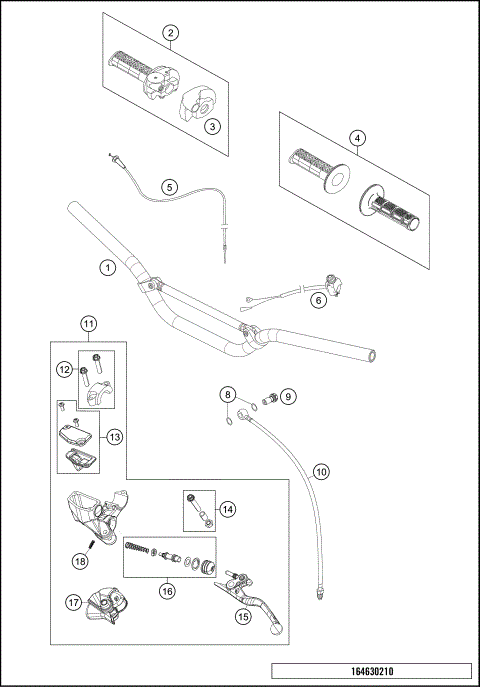 2
3
4
5
1
6
11
12
8
9
13
10
14
18
16
17
15
164630210