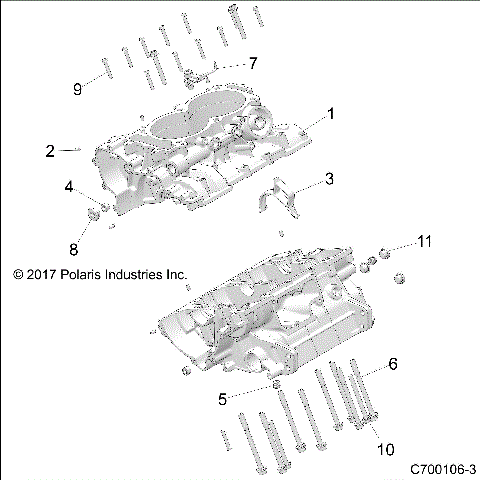 7
9
1
2
3
4
8
11
© 2017 Polaris Industries Inc.
6
5
10
C700106-3