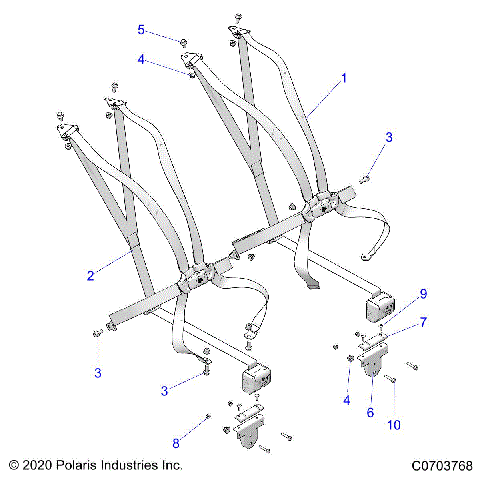 5
4
1
3
2
9
7
3
3
4
6
10
8
© 2020 Polaris Industries Inc.
C0703768