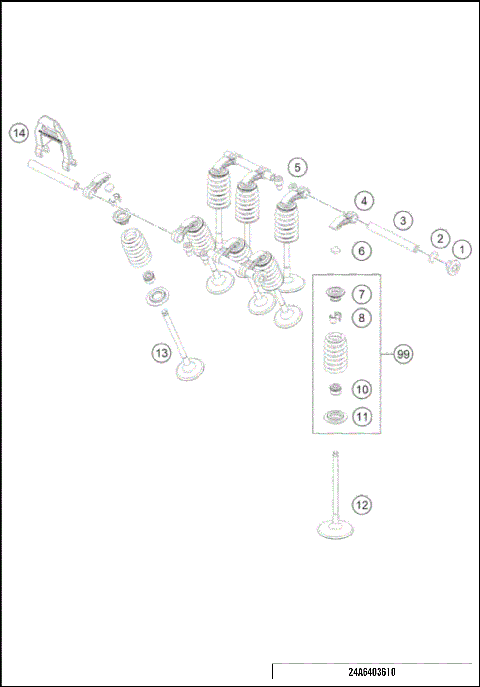 14
5
4
3
2
1
6
7
8
99
10
11
13
12
24A6403610