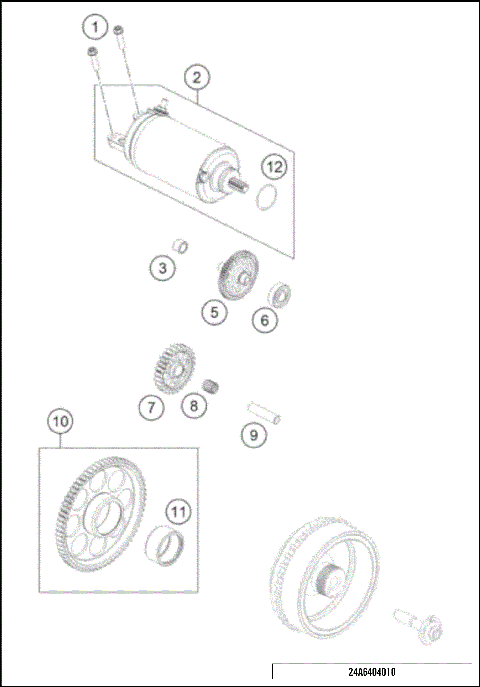 1
2
12
3
5
6
7
8
9
10
11
24A6404010