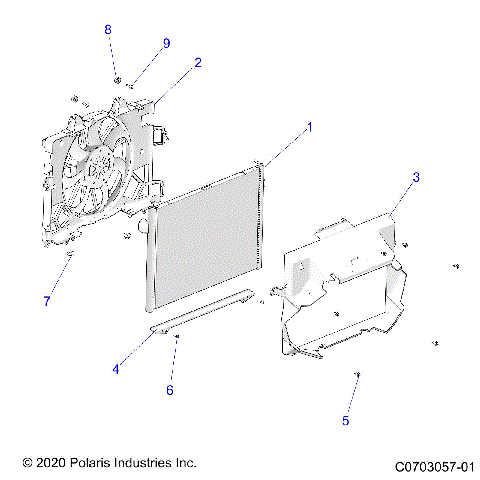 8
9
2
1
3
7
4
6
5
© 2020 Polaris Industries Inc.
C0703057-01