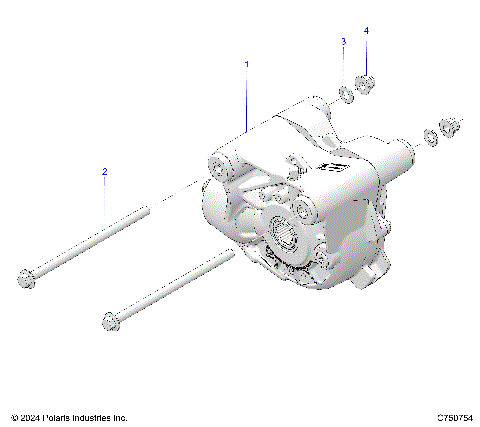 4
3
1
2

© 2024 Polaris Industries Inc.
C750754