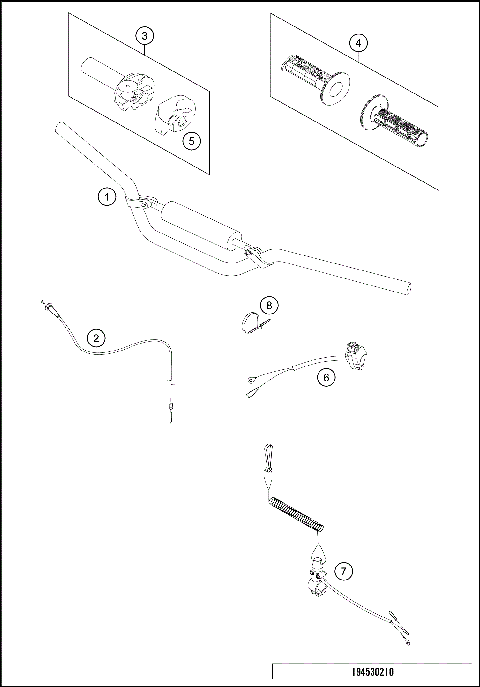 3
4
5
1
8
2
6
7
194530210