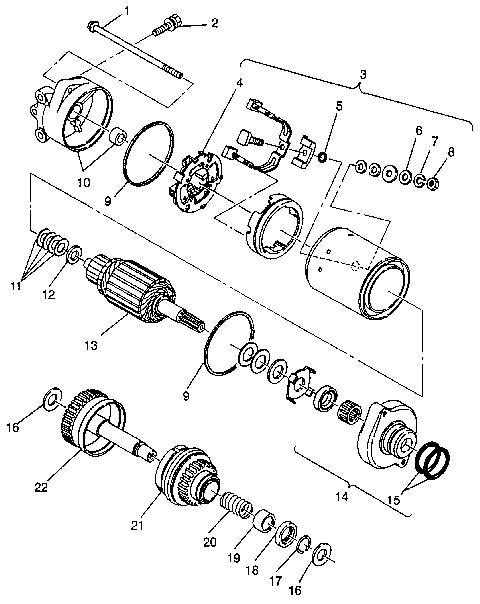 1
2
3
4
5
6
7
8
10
9
11
12
13
9
16
22
21
20
19
18
17
16
14
15