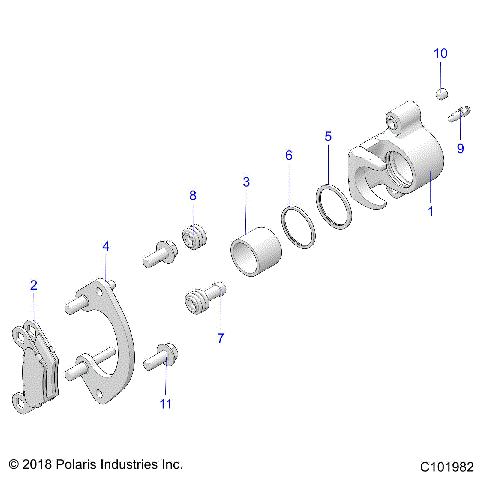 10
9
5
6
1
3
8
4
2
7
11
© 2018 Polaris Industries Inc.
C101982