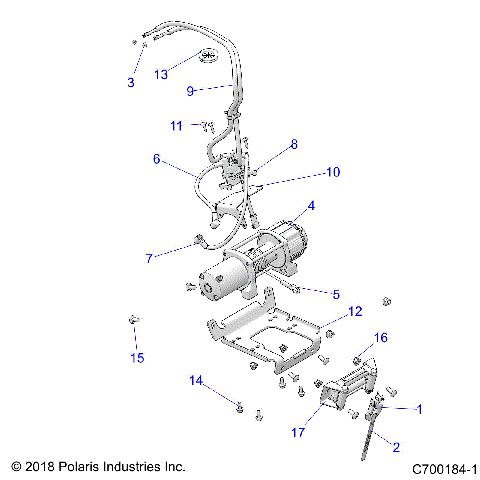 3
13
9
11
8
6
10
4
7
5
12
15
16
14
1
17
2
© 2018 Polaris Industries Inc.
C700184-1