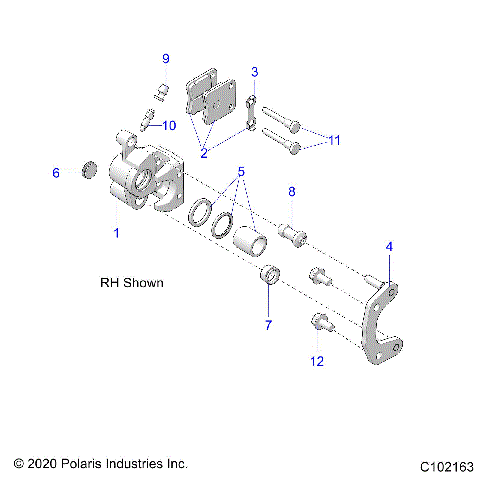 9

3

10

11

2

6

5

8

1

4

RH Shown

7

12

© 2020 Polaris Industries Inc.

C102163