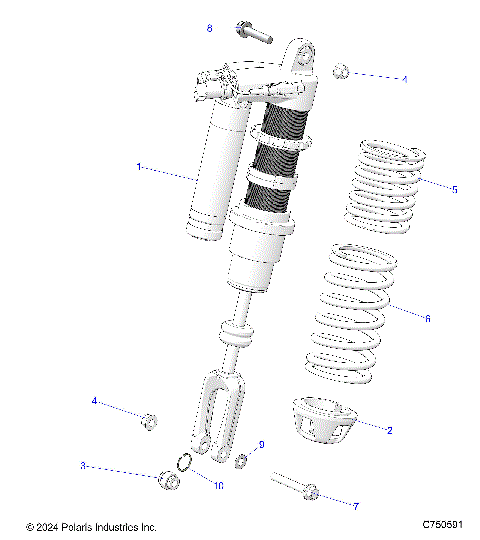 8
4
1
5
6
4
2
9
3
10
7
© 2024 Polaris Industries Inc.
C750591