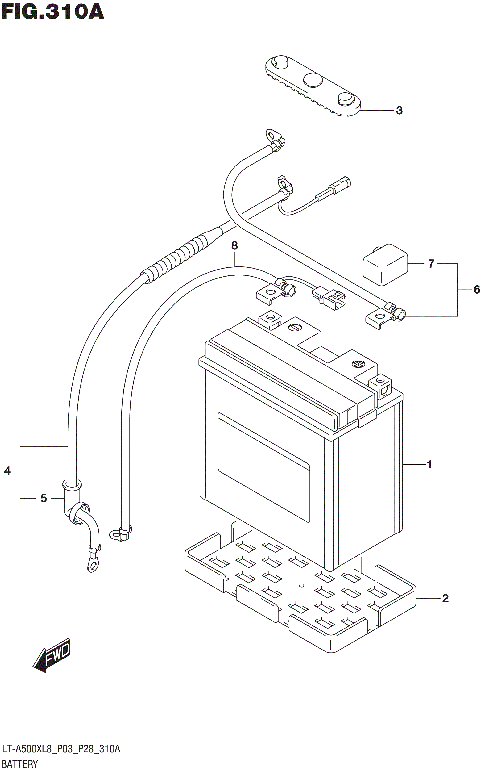 FIG.310A

3

8

7

6

1

4

5

2

FWD

LT-A500XL8_P03_P28_310A
BATTERY