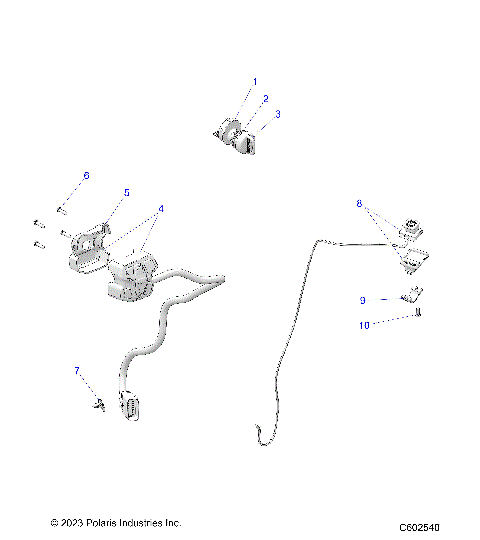 1
2
3
6
5
4
8
9
10
7
© 2023 Polaris Industries Inc.
C602540