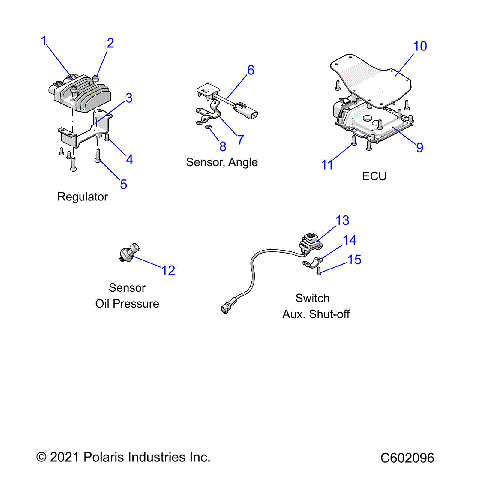 1
2
3
4
5
Regulator

6
7
8
Sensor, Angle

10
9
11
ECU

12
Sensor
Oil Pressure

13
14
15
Switch
Aux. Shut-off

© 2021 Polaris Industries Inc.

C602096