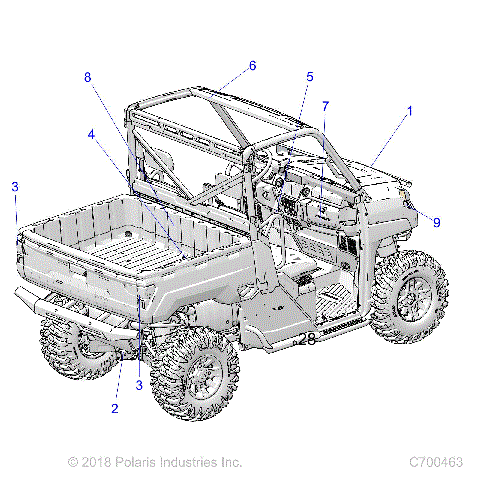 6
8
5
7
1
4
3
9
28
3
2
© 2018 Polaris Industries Inc.
C700463