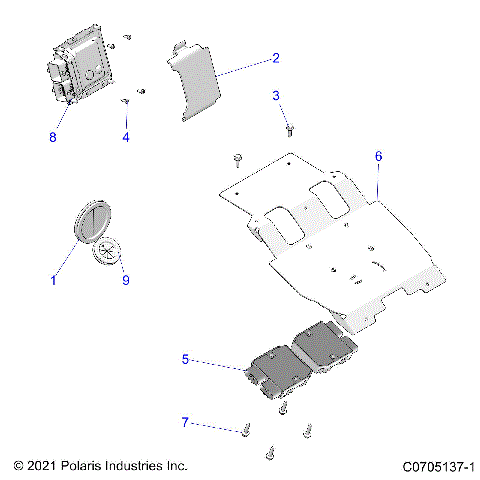 2
3
8
4
6
1
9
5
7
© 2021 Polaris Industries Inc.
C0705137-1