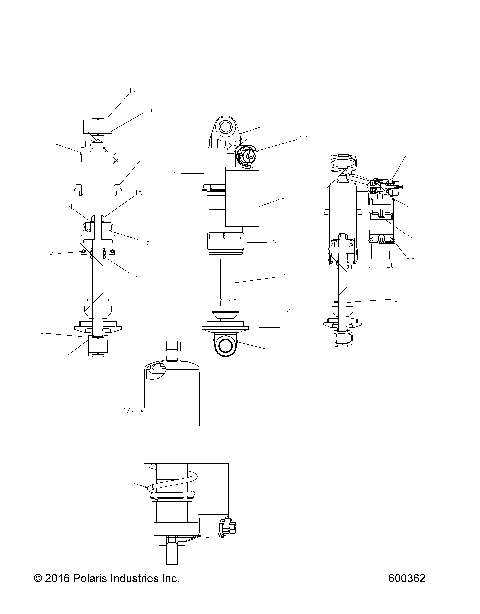 © 2016 Polaris Industries Inc.

600362