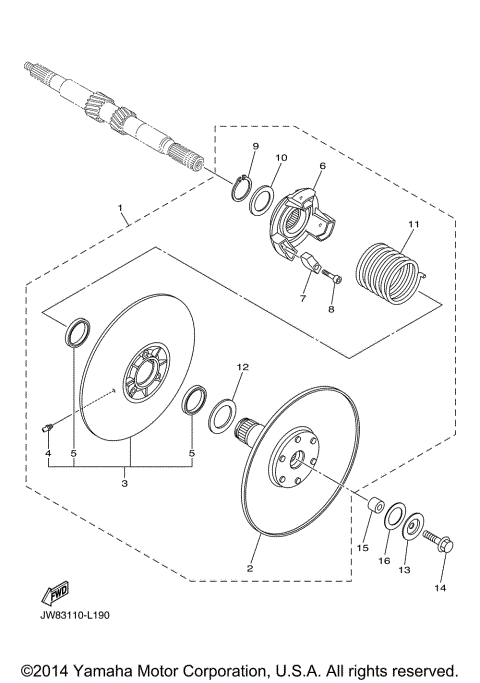 9
10
6
1
11
7
8
12
4
5
5
3
2
15
16
13
14
FWD
JW83110-L190

©2014 Yamaha Motor Corporation, U.S.A. All rights reserved.