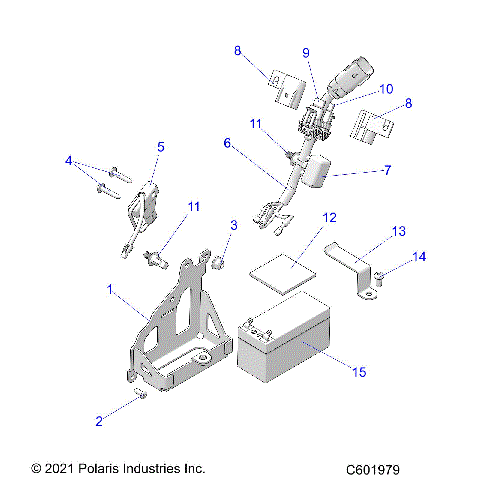 8
9
10
8
11
6
7
5
4
11
3
12
13
14
1
15
2

© 2021 Polaris Industries Inc.

C601979