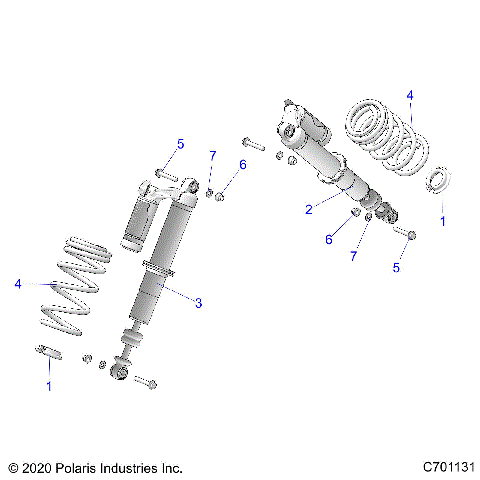 4
5
7
6
2
1
6
7
5
4
3
1

© 2020 Polaris Industries Inc.
C701131