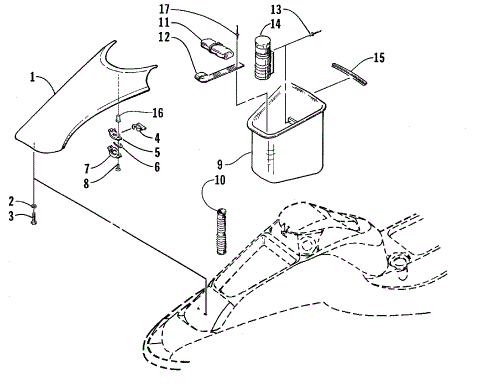 17
11
12
13
14
15
1
16
4
5
6
7
8
9
10
2
3