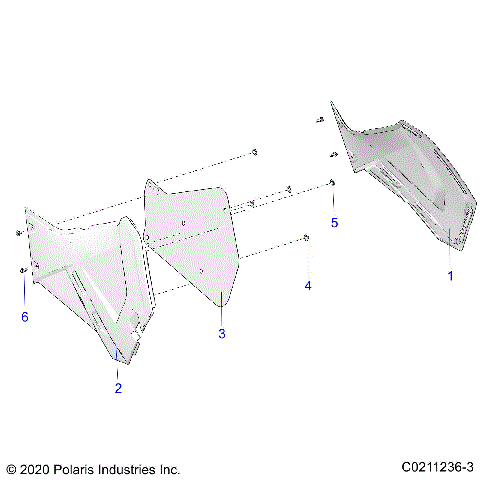 5

1

4

6

3

2

© 2020 Polaris Industries Inc.

C0211236-3