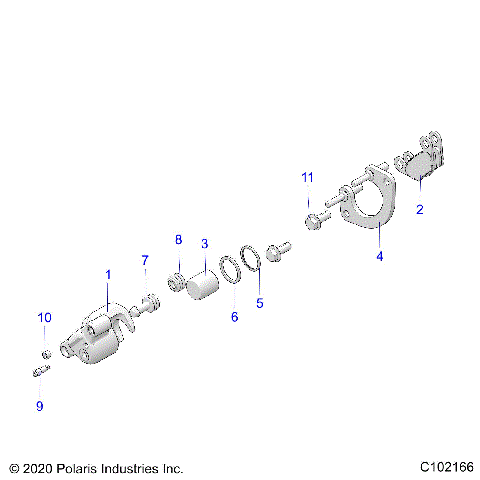 11
2
4
8
3
7
1
5
6
10
9

© 2020 Polaris Industries Inc.
C102166