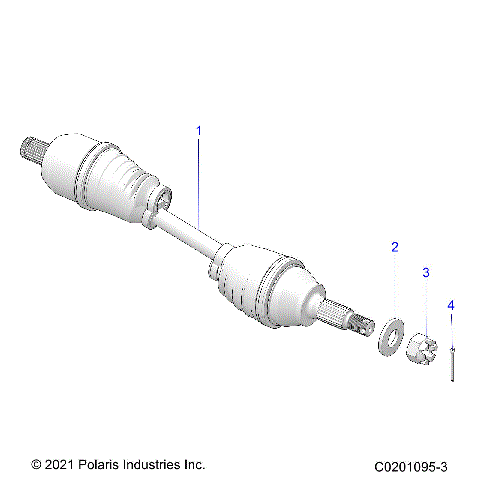 1

2

3

4

© 2021 Polaris Industries Inc.

C0201095-3