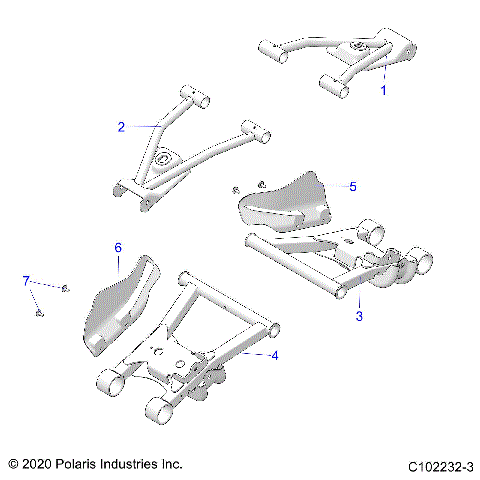 1

2

5

6

7

3

4

© 2020 Polaris Industries Inc.

C102232-3