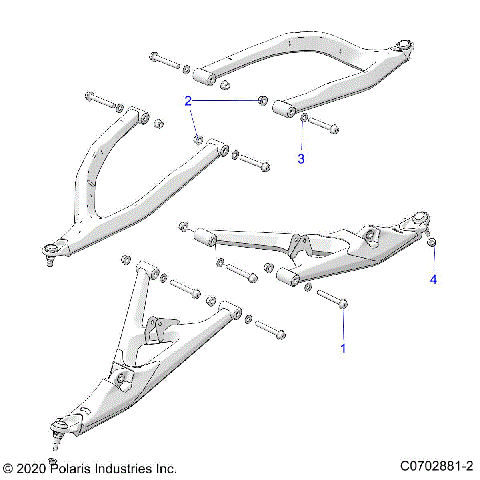 2

3

4

1

© 2020 Polaris Industries Inc.

C0702881-2