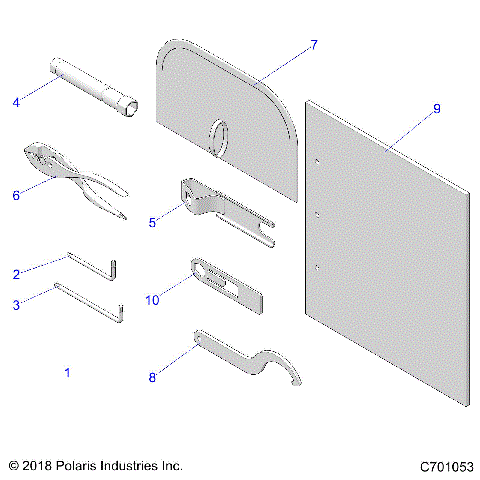 7
4
9
6
5
2
10
3
1
8
© 2018 Polaris Industries Inc.
C701053