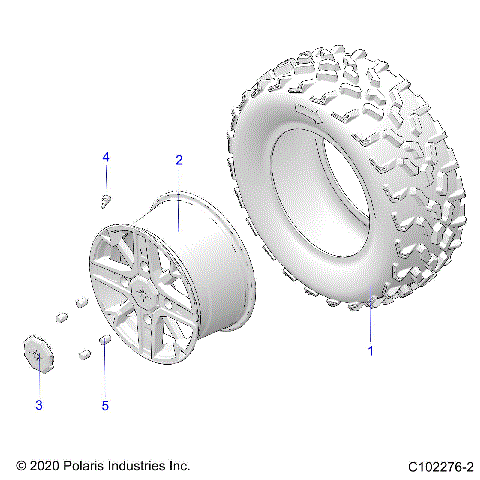 4

2

1

3

5

© 2020 Polaris Industries Inc.

C102276-2