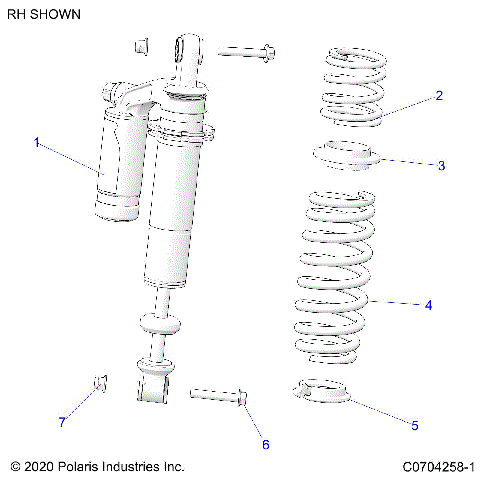 RH SHOWN

1

2

3

4

5

6

7

© 2020 Polaris Industries Inc.

C0704258-1