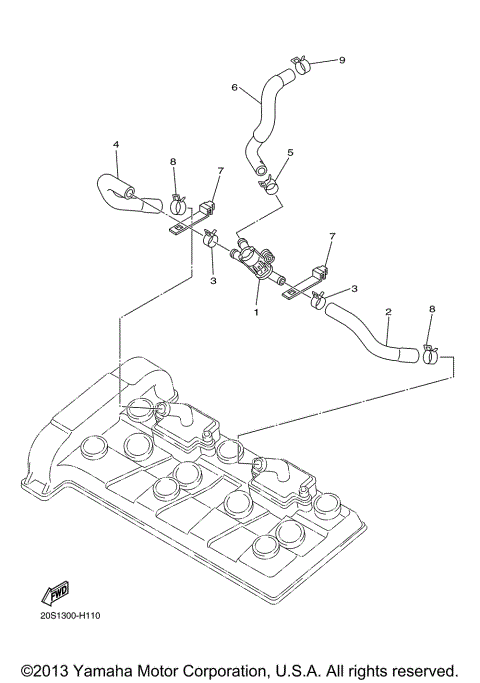 9
6
4
8
7
5
7
3
3
1
2
8
FWD
20S1300-H110
©2013 Yamaha Motor Corporation, U.S.A. All rights reserved.