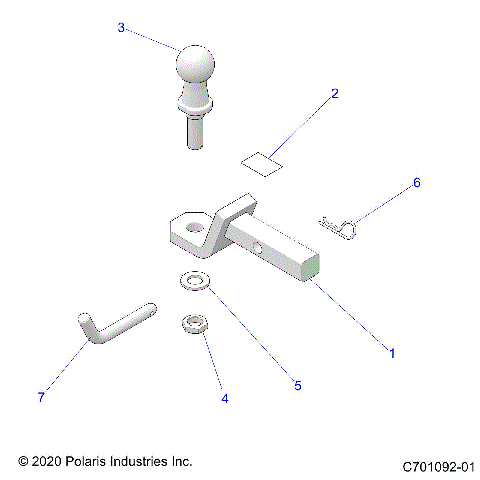 3

2

6

1

5

4

7

© 2020 Polaris Industries Inc.

C701092-01