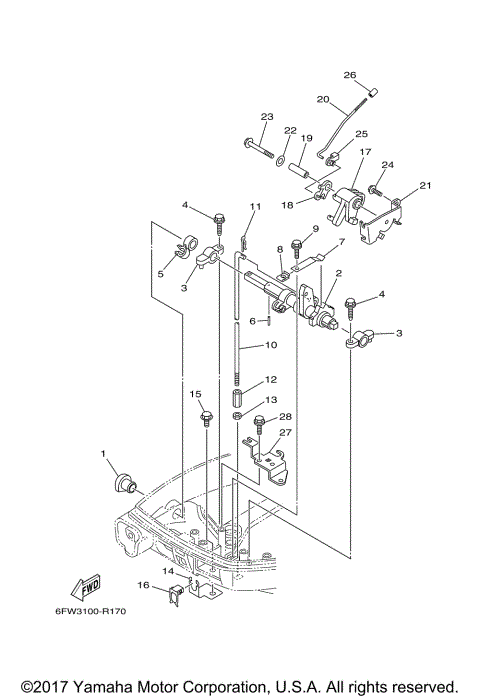 26
20
23
22
19
25
17
24
21
18
4
11
9
7
5
3
8
2
4
6
3
10
12
15
13
28
27
1
14
16
FWD
6FW3100-R170

©2017 Yamaha Motor Corporation, U.S.A. All rights reserved.