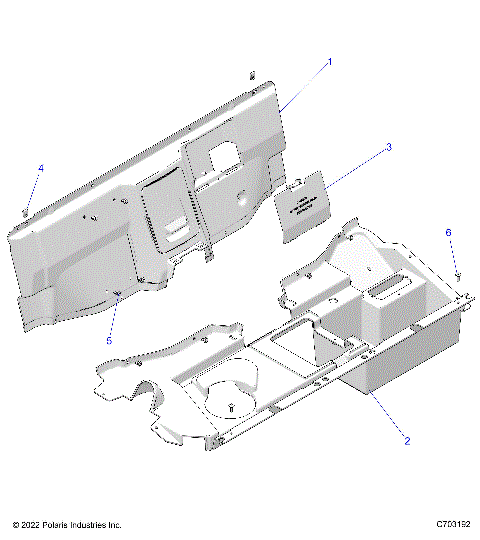 1

3

4

6

5

2

© 2022 Polaris Industries Inc.

C703152