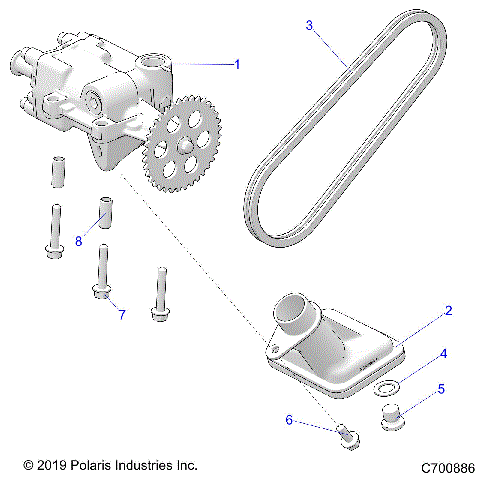 3
1
8
7
2
4
5
6
© 2019 Polaris Industries Inc.
C700886