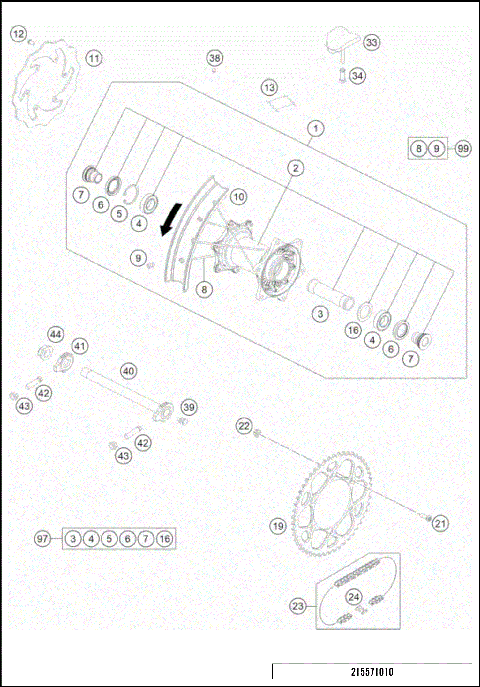 12
11
38
33
34
13
1
8 9 99
2
7
6
5
4
10
9
8
3
16
4
6
7
44
41
40
42
43
39
42
43
22
19
21
97
3 4 5 6 7 16
23
24
215571010