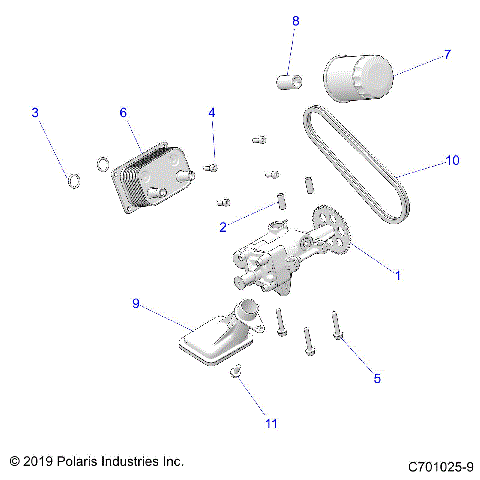 8
7
3
6
4
10
2
1
9
5
11
© 2019 Polaris Industries Inc.
C701025-9