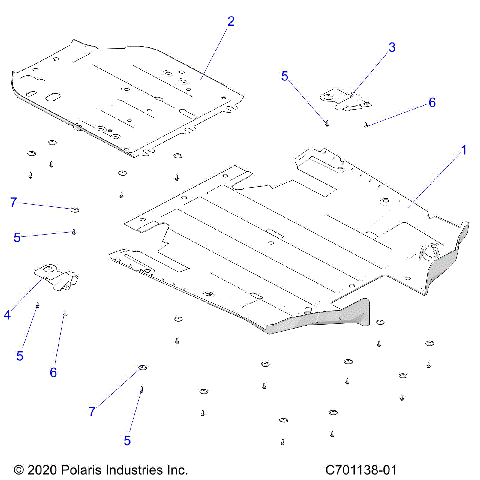 2
3
5
6
1
7
5
4
5
6
7
5
© 2020 Polaris Industries Inc.
C701138-01