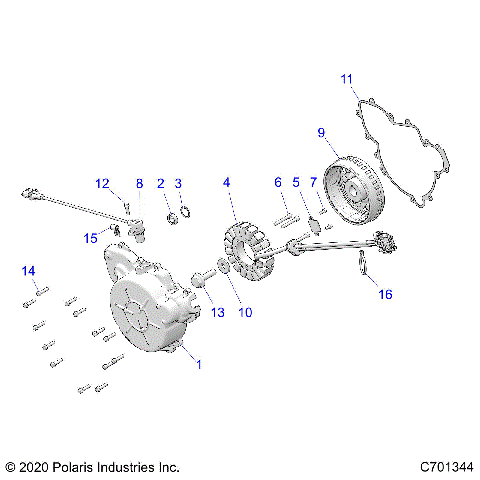 11
9
12
8
2
3
4
6
5
7
15
14
13
10
16
1

© 2020 Polaris Industries Inc.
C701344