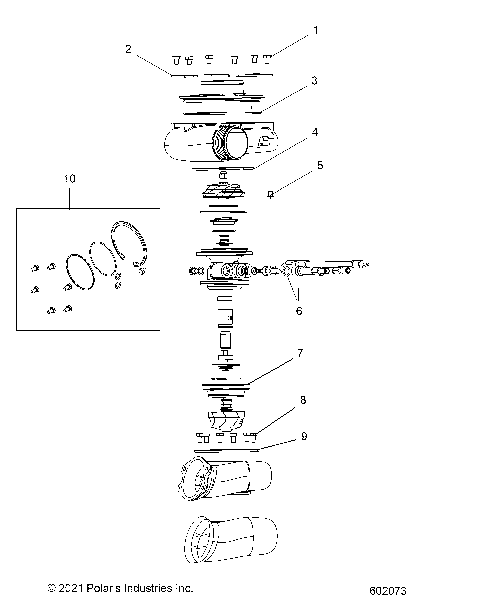 1
2
3
4
5
10
6
7
8
9
© 2021 Polaris Industries Inc.
602073